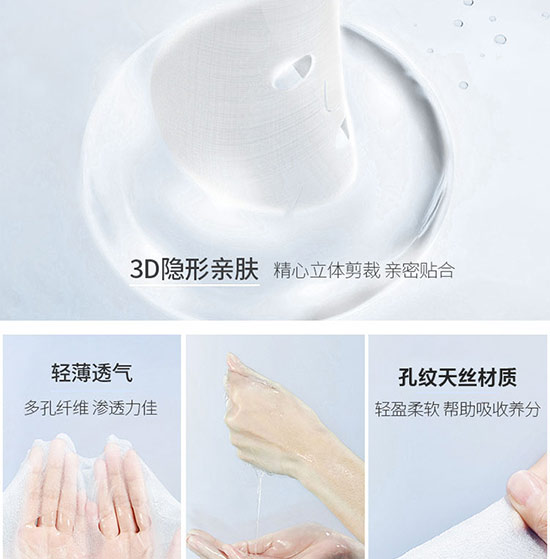 3D隐形亲肤 精心立体剪裁 亲密贴合

轻薄透气
多孔纤维 渗透力佳

孔纹天丝材质
轻盈柔软 帮助吸收养分